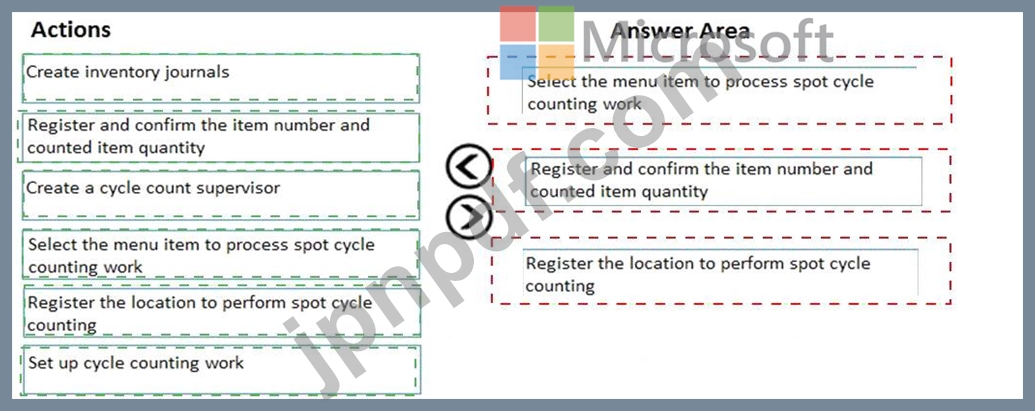 Actions

Create inventory journals

Register and confirm the item number and counted item quantity

Create a cycle count supervisor

Select the menu item to process spot cycle counting work

Register the location to perform spot cycle counting

Set up cycle counting work

Answer Area

Microsoft

Select the menu item to process spot cycle counting work

Register and confirm the item number and counted item quantity

Register the location to perform spot cycle counting

jpnpdf.com